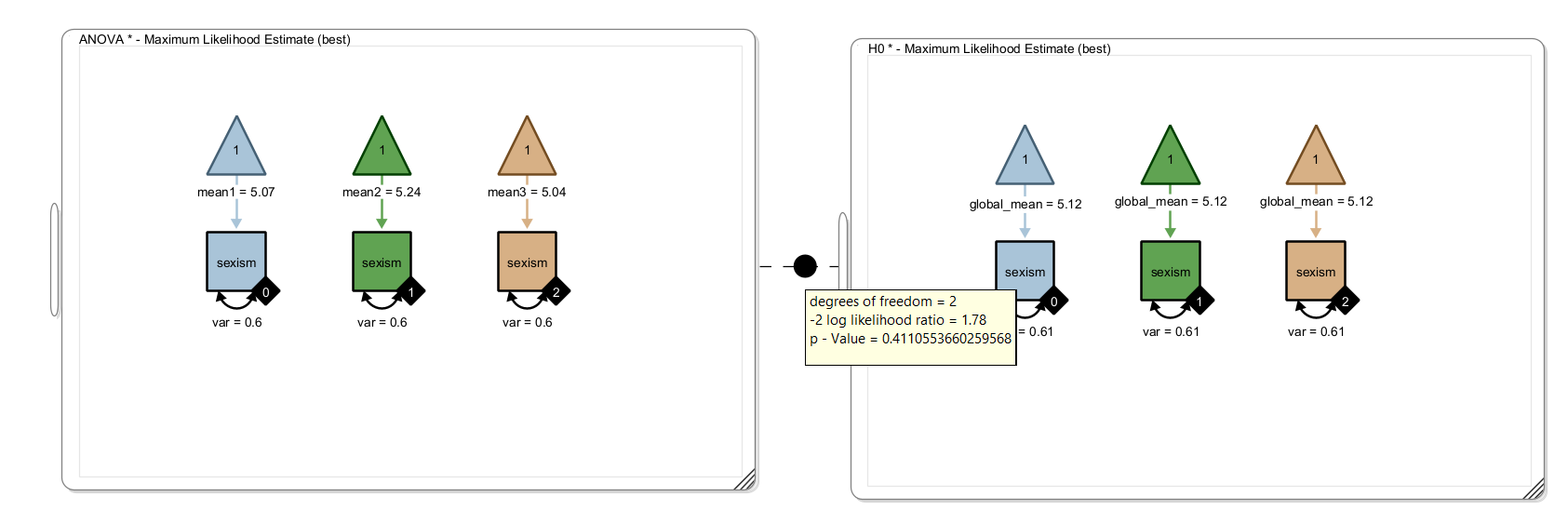 ANOVA * - Maximum Likelihood Estimate (best)

1
mean1 = 5.07
sexism
0
var = 0.6

1
mean2 = 5.24
sexism
1
var = 0.6

1
mean3 = 5.04
sexism
2
var = 0.6

H0 * - Maximum Likelihood Estimate (best)

1
global_mean = 5.12
sexism
0
= 0.61

1
global_mean = 5.12
sexism
1
var = 0.61

1
global_mean = 5.12
sexism
2
var = 0.61

degrees of freedom = 2
-2 log likelihood ratio = 1.78
p - Value = 0.4110553660259568