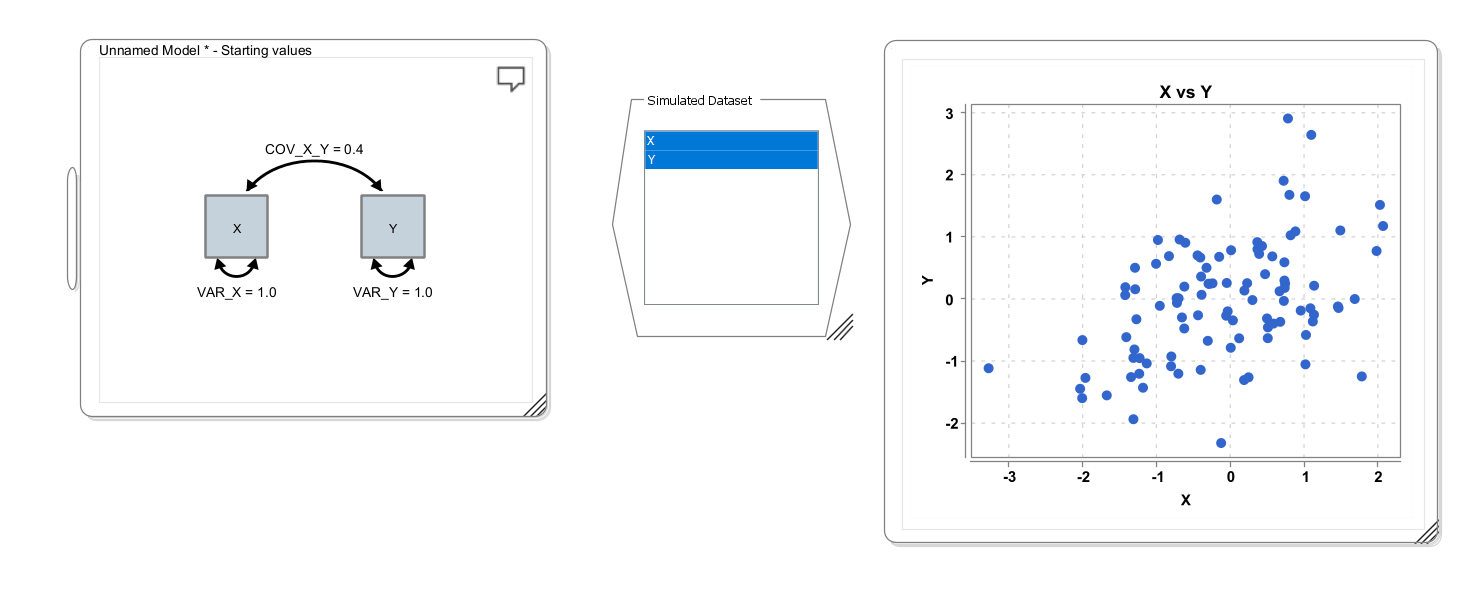 Unnamed Model * - Starting values

COV_X_Y = 0.4

X

Y

VAR_X = 1.0

VAR_Y = 1.0

Simulated Dataset

X
Y

X vs Y

3
2
1
0
-1
-2

Y

-3
-2
-1
0
1
2

X